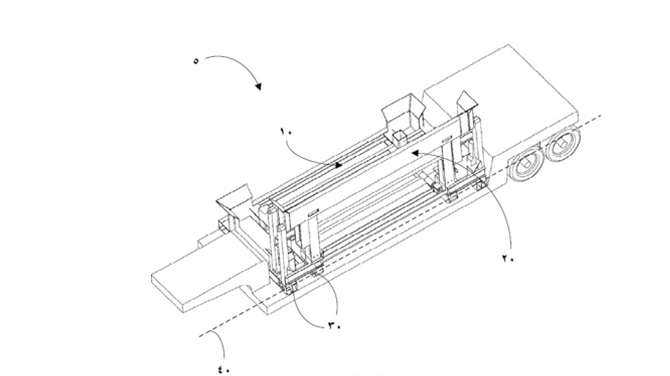 ٥

١٠

٢٠

٣٠

٤٠